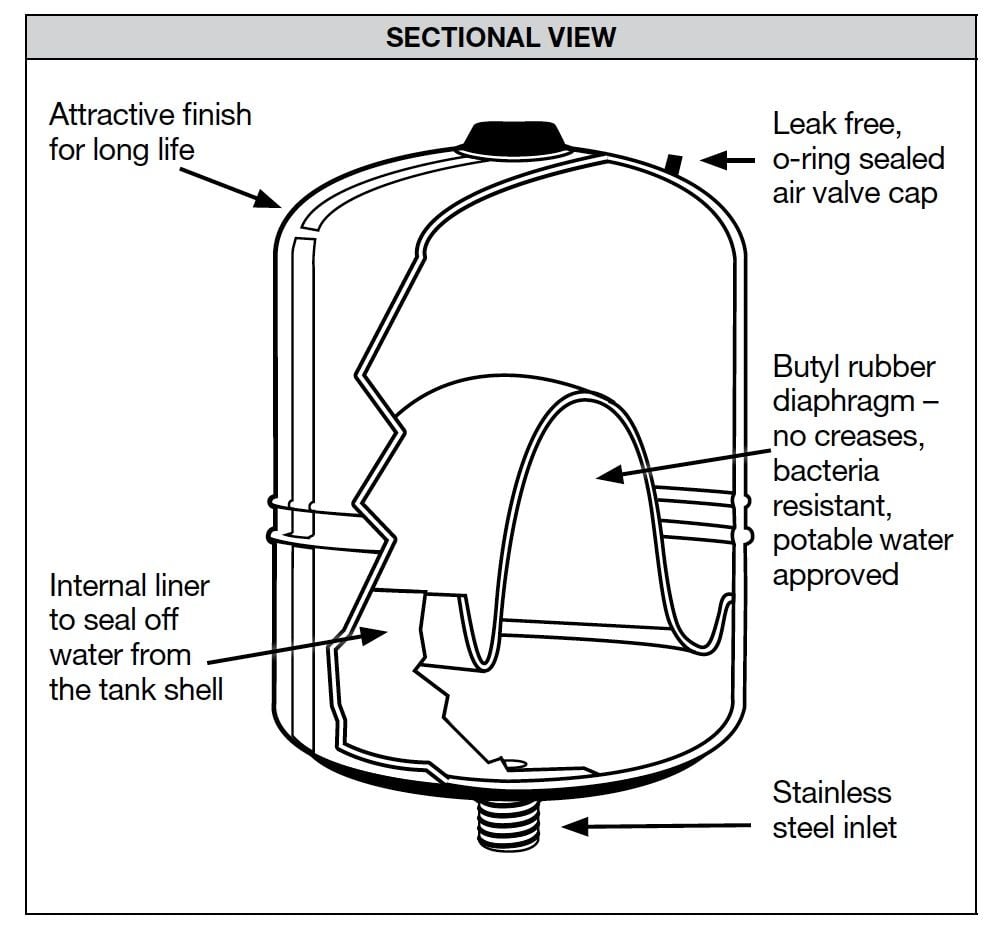 SECTIONAL VIEW

Attractive finish for long life

Leak free, o-ring sealed air valve cap

Butyl rubber diaphragm – no creases, bacteria resistant, potable water approved

Internal liner to seal off water from the tank shell

Stainless steel inlet