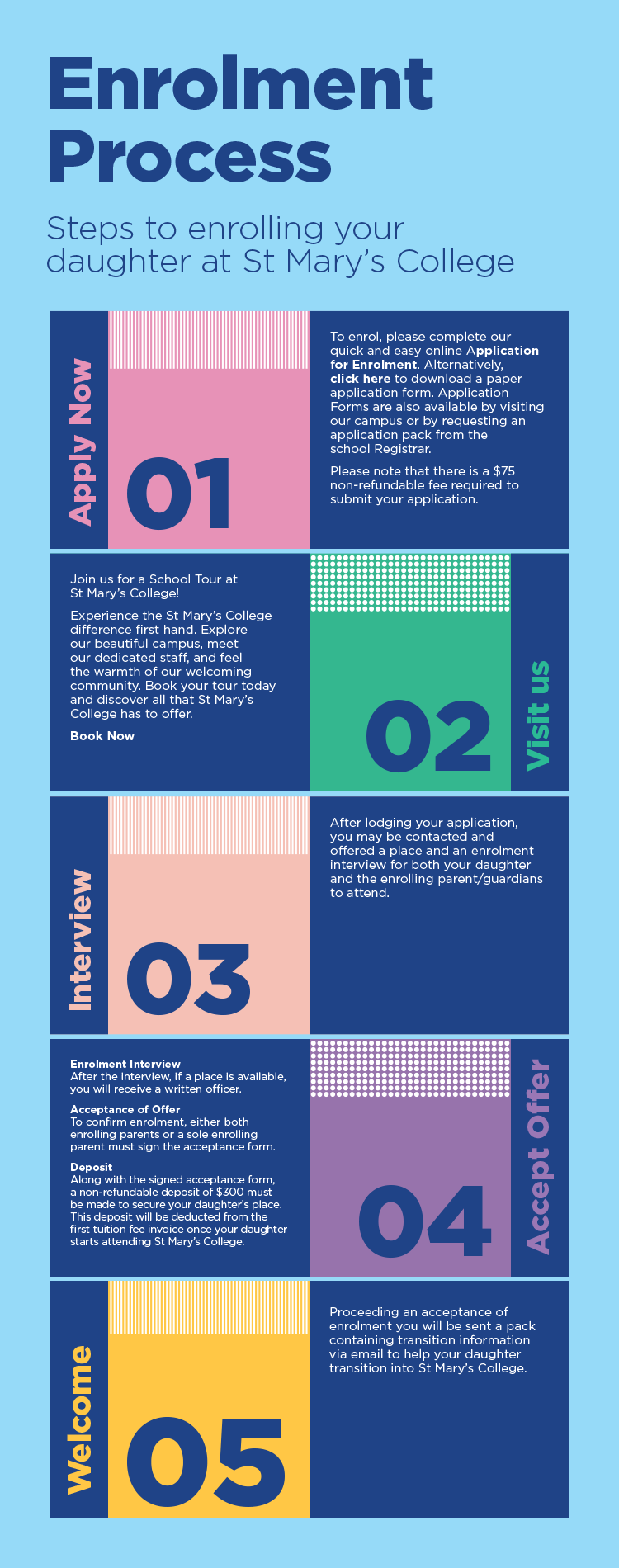 Enrolment Process

Steps to enrolling your daughter at St Mary's College

Apply Now

01

To enrol, please complete our quick and easy online Application for Enrolment. Alternatively, click here to download a paper application form. Application Forms are also available by visiting our campus or by requesting an application pack from the school Registrar.

Please note that there is a $75 non-refundable fee required to submit your application.

Join us for a School Tour at St Mary's College!

Experience the St Mary's College difference first hand. Explore our beautiful campus, meet our dedicated staff, and feel the warmth of our welcoming community. Book your tour today and discover all that St Mary's College has to offer.

Book Now

02

Visit us

Interview

03

After lodging your application, you may be contacted and offered a place and an enrolment interview for both your daughter and the enrolling parent/guardians to attend.

Enrolment Interview
After the interview, if a place is available, you will receive a written officer.

Acceptance of Offer
To confirm enrolment, either both enrolling parents or a sole enrolling parent must sign the acceptance form.

Deposit
Along with the signed acceptance form, a non-refundable deposit of $300 must be made to secure your daughter's place. This deposit will be deducted from the first tuition fee invoice once your daughter starts attending St Mary's College.

04

Accept Offer

Welcome

05

Proceeding an acceptance of enrolment you will be sent a pack containing transition information via email to help your daughter transition into St Mary's College.