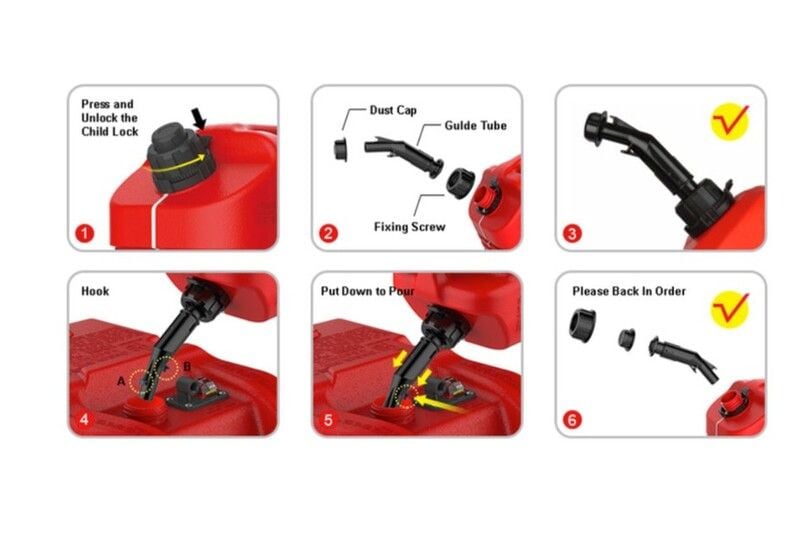 Press and Unlock the Child Lock

1

Dust Cap

Guide Tube

Fixing Screw

2

3

Hook

A

B

4

Put Down to Pour

5

Please Back In Order

6