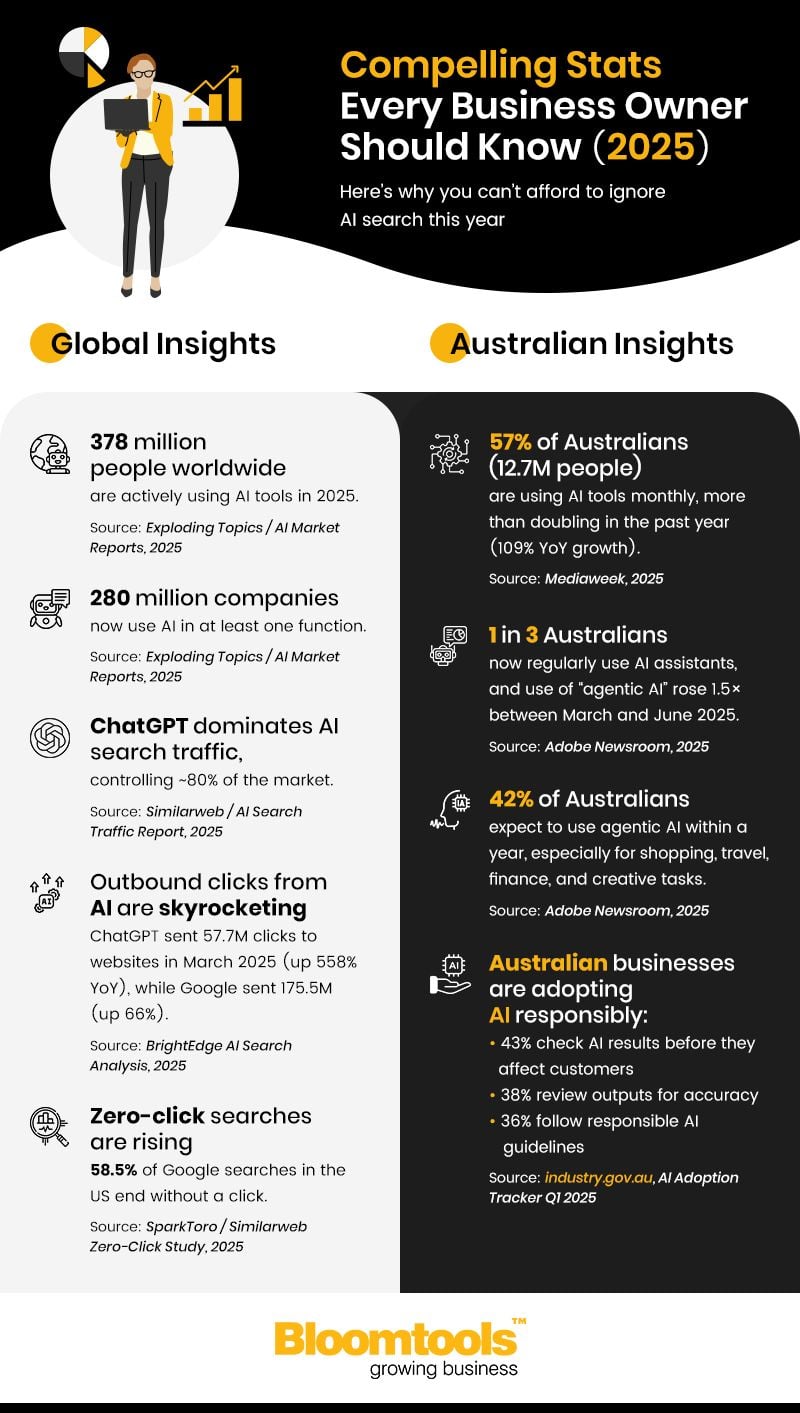 Compelling Stats Every Business Owner Should Know (2025)

Here's why you can't afford to ignore AI search this year

Global Insights

378 million people worldwide are actively using AI tools in 2025.

Source: Exploding Topics / AI Market Reports, 2025

280 million companies now use AI in at least one function.

Source: Exploding Topics / AI Market Reports, 2025

ChatGPT dominates AI search traffic, controlling ~80% of the market.

Source: Similarweb / AI Search Traffic Report, 2025

Outbound clicks from AI are skyrocketing
ChatGPT sent 57.7M clicks to websites in March 2025 (up 558% YoY), while Google sent 175.5M (up 66%).

Source: BrightEdge AI Search Analysis, 2025

Zero-click searches are rising
58.5% of Google searches in the US end without a click.

Source: SparkToro / Similarweb Zero-Click Study, 2025

Australian Insights

57% of Australians (12.7M people) are using AI tools monthly, more than doubling in the past year (109% YoY growth).

Source: Mediaweek, 2025

1 in 3 Australians now regularly use AI assistants, and use of "agentic AI" rose 1.5× between March and June 2025.

Source: Adobe Newsroom, 2025

42% of Australians expect to use agentic AI within a year, especially for shopping, travel, finance, and creative tasks.

Source: Adobe Newsroom, 2025

Australian businesses are adopting AI responsibly:
• 43% check AI results before they affect customers
• 38% review outputs for accuracy
• 36% follow responsible AI guidelines

Source: industry.gov.au, AI Adoption Tracker Q1 2025

Bloomtools™
growing business