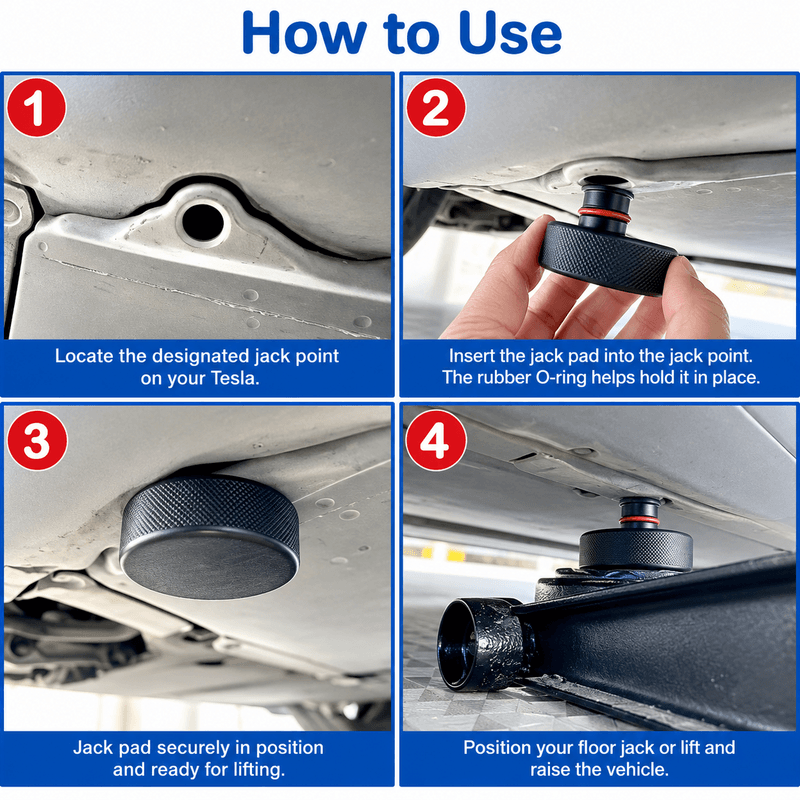 How to Use

1

Locate the designated jack point on your Tesla.

2

Insert the jack pad into the jack point. The rubber O-ring helps hold it in place.

3

Jack pad securely in position and ready for lifting.

4

Position your floor jack or lift and raise the vehicle.