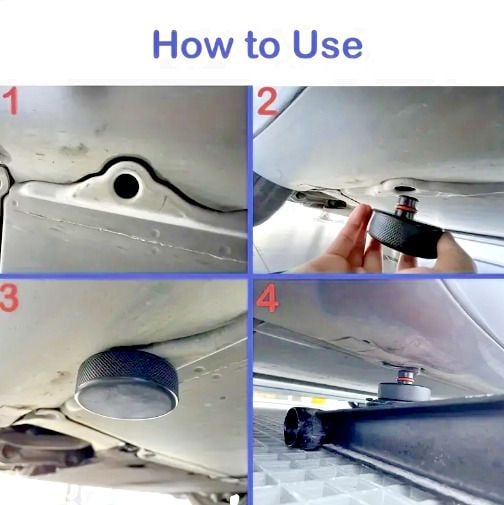 How to Use

1

2

3

4