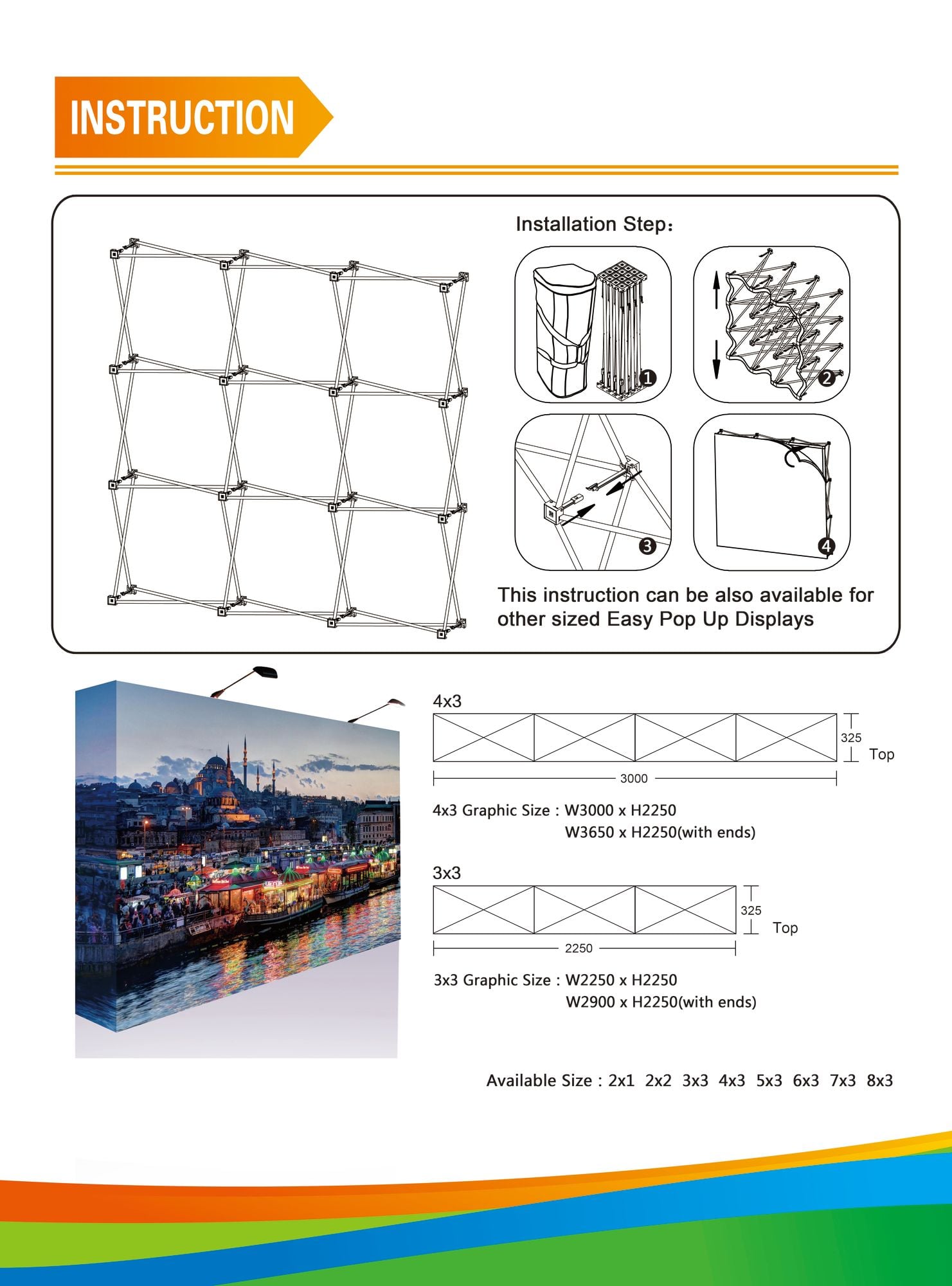 INSTRUCTION

Installation Step：

1

2

3

4

This instruction can be also available for other sized Easy Pop Up Displays

4x3

325

Top

3000

4x3 Graphic Size : W3000 x H2250
W3650 x H2250(with ends)

3x3

325

Top

2250

3x3 Graphic Size : W2250 x H2250
W2900 x H2250(with ends)

Available Size : 2x1 2x2 3x3 4x3 5x3 6x3 7x3 8x3