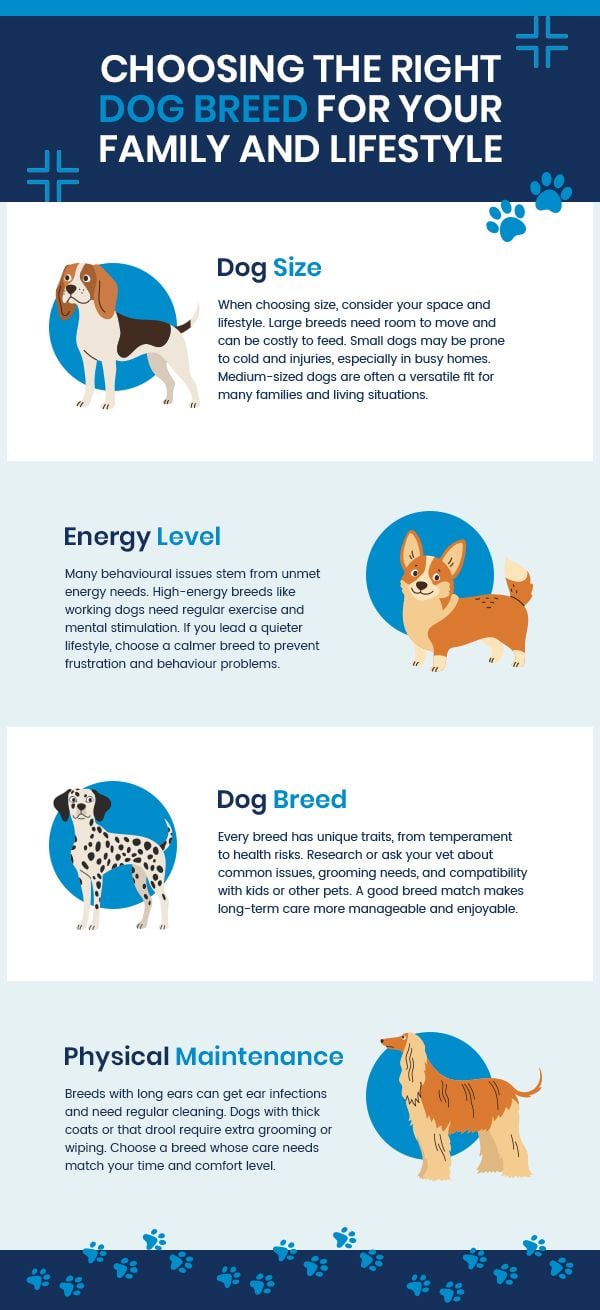 CHOOSING THE RIGHT DOG BREED FOR YOUR FAMILY AND LIFESTYLE

Dog Size

When choosing size, consider your space and lifestyle. Large breeds need room to move and can be costly to feed. Small dogs may be prone to cold and injuries, especially in busy homes. Medium-sized dogs are often a versatile fit for many families and living situations.

Energy Level

Many behavioural issues stem from unmet energy needs. High-energy breeds like working dogs need regular exercise and mental stimulation. If you lead a quieter lifestyle, choose a calmer breed to prevent frustration and behaviour problems.

Dog Breed

Every breed has unique traits, from temperament to health risks. Research or ask your vet about common issues, grooming needs, and compatibility with kids or other pets. A good breed match makes long-term care more manageable and enjoyable.

Physical Maintenance

Breeds with long ears can get ear infections and need regular cleaning. Dogs with thick coats or that drool require extra grooming or wiping. Choose a breed whose care needs match your time and comfort level.