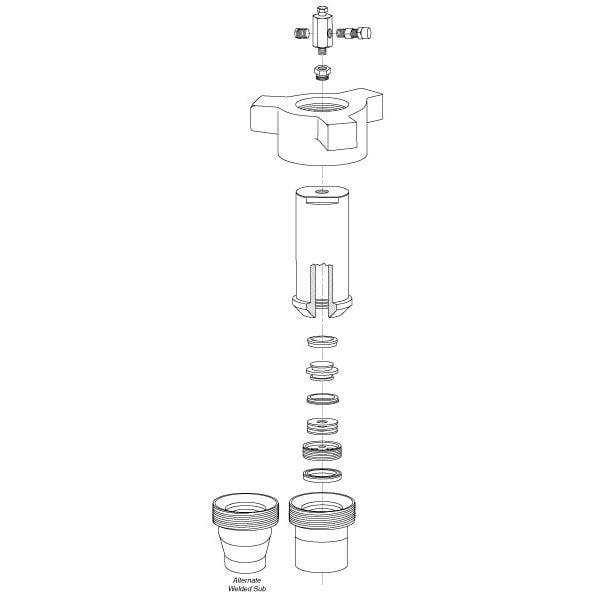 Alternate Welded Sub