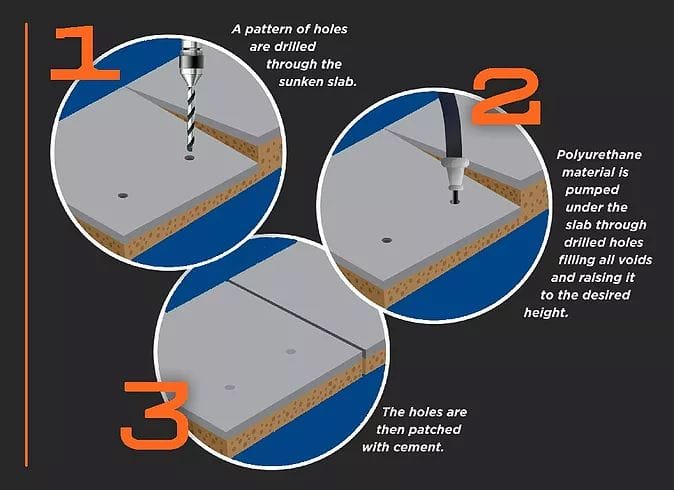 1

A pattern of holes are drilled through the sunken slab.

2

Polyurethane material is pumped under the slab through drilled holes filling all voids and raising it to the desired height.

3

The holes are then patched with cement.